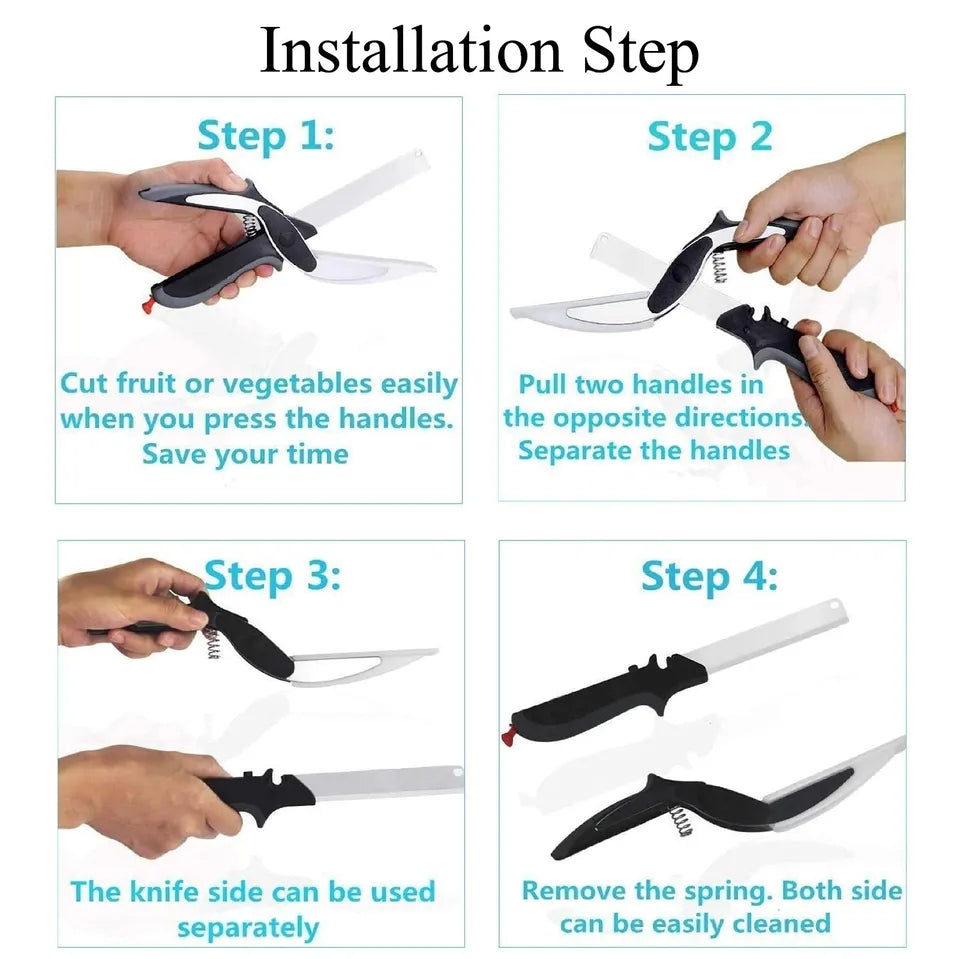 Installation Step

Step 1:

Cut fruit or vegetables easily when you press the handles. Save your time

Step 2

Pull two handles in the opposite directions. Separate the handles

Step 3:

The knife side can be used separately

Step 4:

Remove the spring. Both side can be easily cleaned