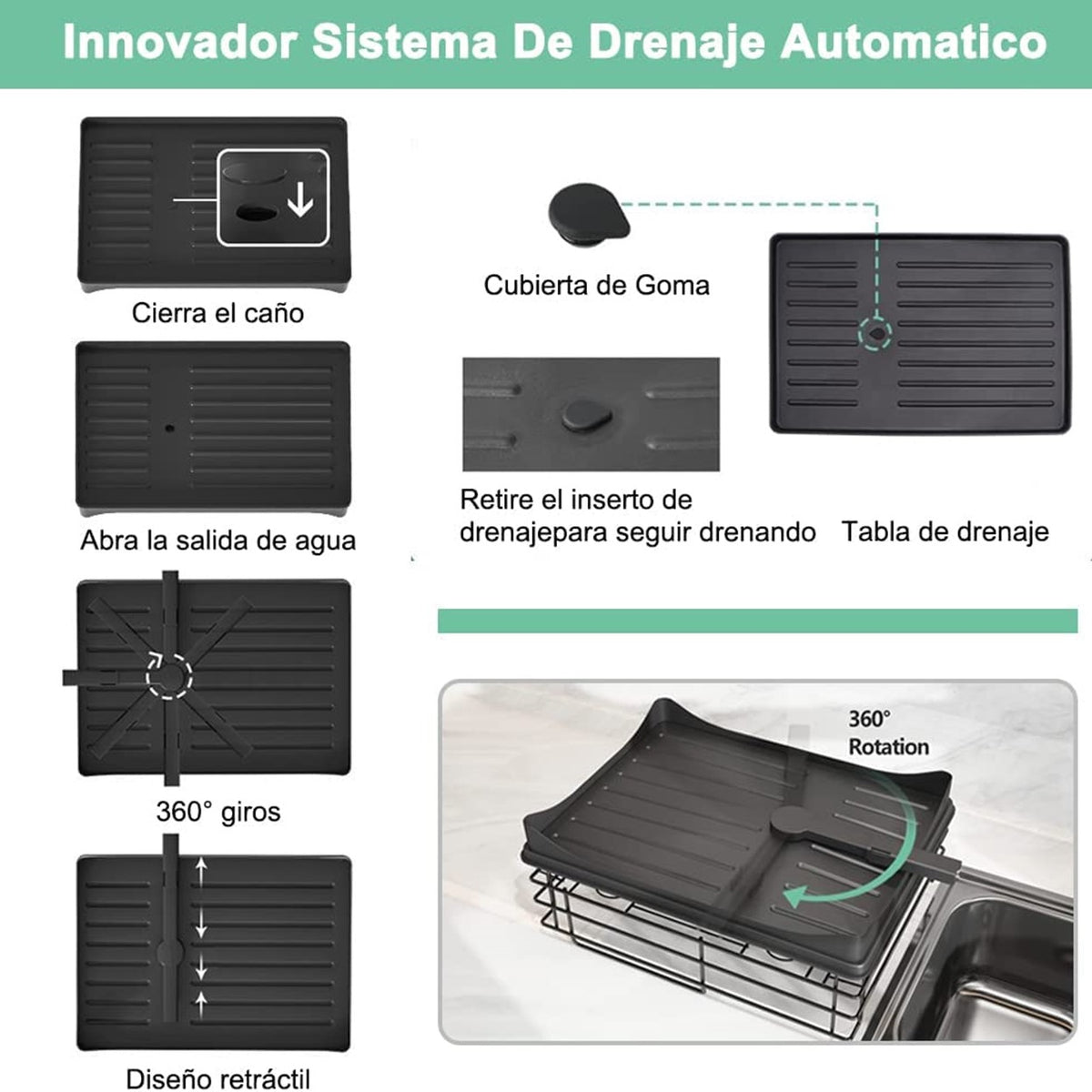 Innovador Sistema De Drenaje Automatico

Cierra el caño

Abra la salida de agua

360° giros

Diseño retráctil

Cubierta de Goma

Retire el inserto de drenajepara seguir drenando

Tabla de drenaje

360° Rotation