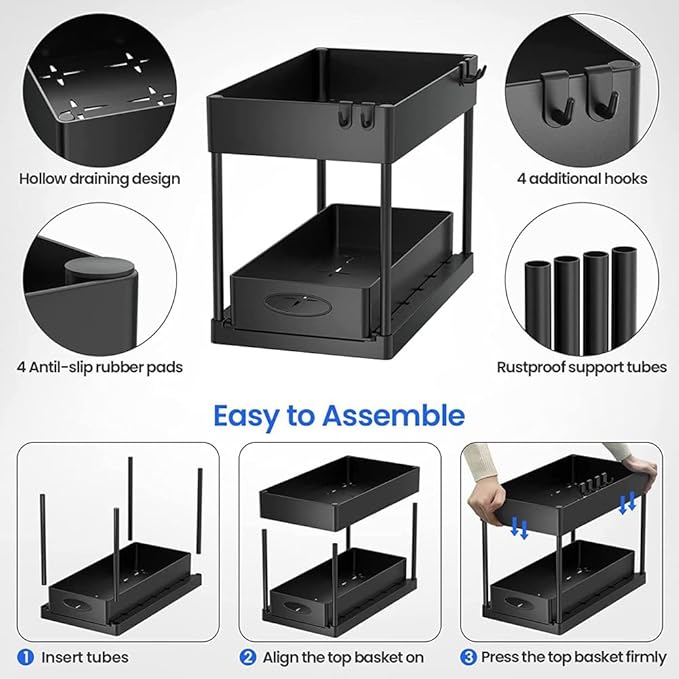 Hollow draining design

4 additional hooks

4 Antil-slip rubber pads

Rustproof support tubes

Easy to Assemble

1 Insert tubes

2 Align the top basket on

3 Press the top basket firmly